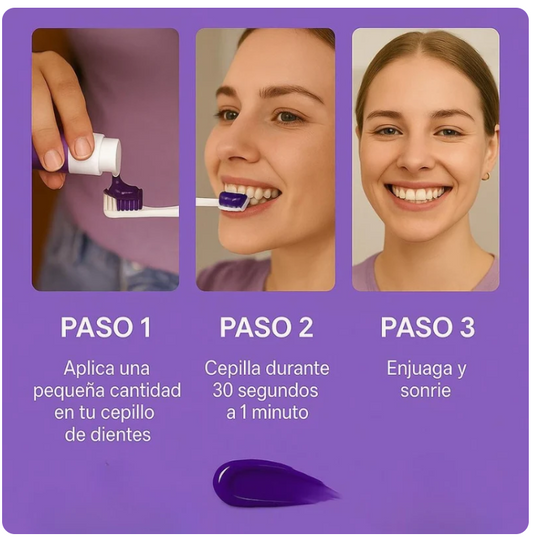 PASO 1

Aplica una pequeña cantidad en tu cepillo de dientes

PASO 2

Cepilla durante 30 segundos a 1 minuto

PASO 3

Enjuaga y sonrie