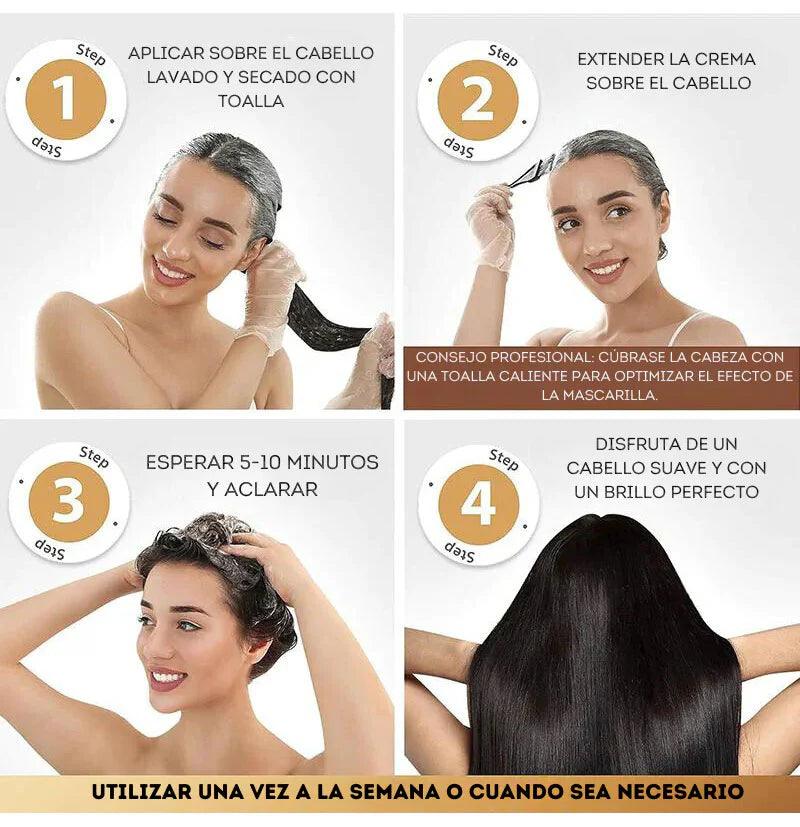 Step
1
Step

APLICAR SOBRE EL CABELLO LAVADO Y SECADO CON TOALLA

Step
2
Step

EXTENDER LA CREMA SOBRE EL CABELLO

CONSEJO PROFESIONAL: CÚBRASE LA CABEZA CON UNA TOALLA CALIENTE PARA OPTIMIZAR EL EFECTO DE LA MASCARILLA.

Step
3
Step

ESPERAR 5-10 MINUTOS Y ACLARAR

Step
4
Step

DISFRUTA DE UN CABELLO SUAVE Y CON UN BRILLO PERFECTO

UTILIZAR UNA VEZ A LA SEMANA O CUANDO SEA NECESARIO